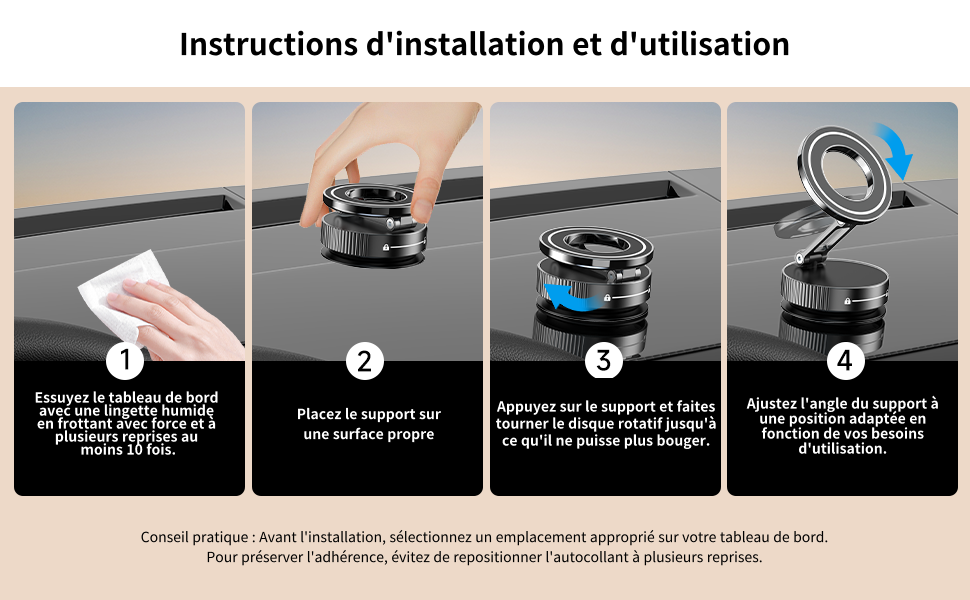 Instructions d'installation et d'utilisation

1

Essuyez le tableau de bord avec une lingette humide en frottant avec force et à plusieurs reprises au moins 10 fois.

2

Placez le support sur une surface propre

3

Appuyez sur le support et faites tourner le disque rotatif jusqu'à ce qu'il ne puisse plus bouger.

4

Ajustez l'angle du support à une position adaptée en fonction de vos besoins d'utilisation.

Conseil pratique : Avant l'installation, sélectionnez un emplacement approprié sur votre tableau de bord. Pour préserver l'adhérence, évitez de repositionner l'autocollant à plusieurs reprises.